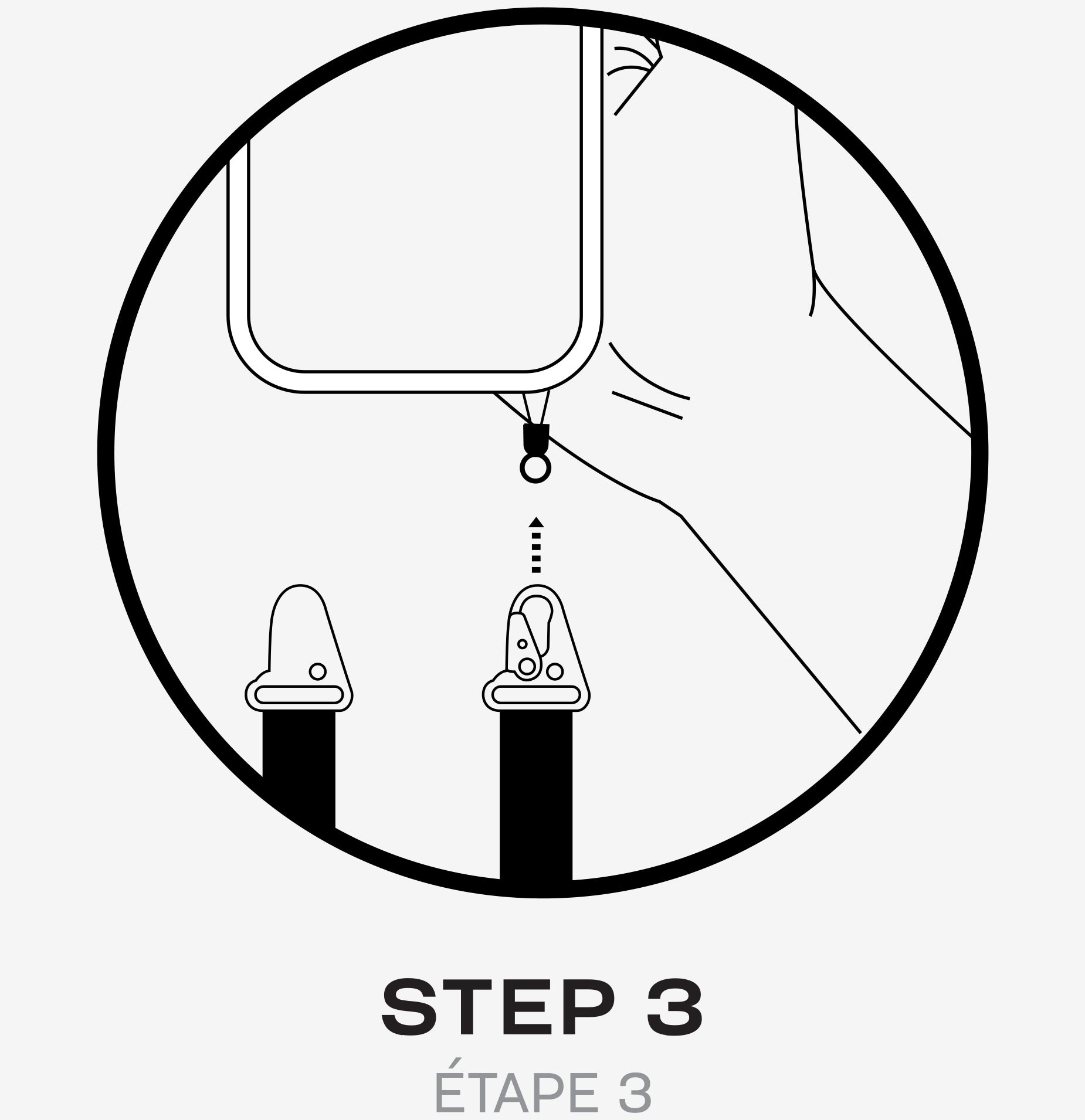 STEP 3
ÉTAPE 3